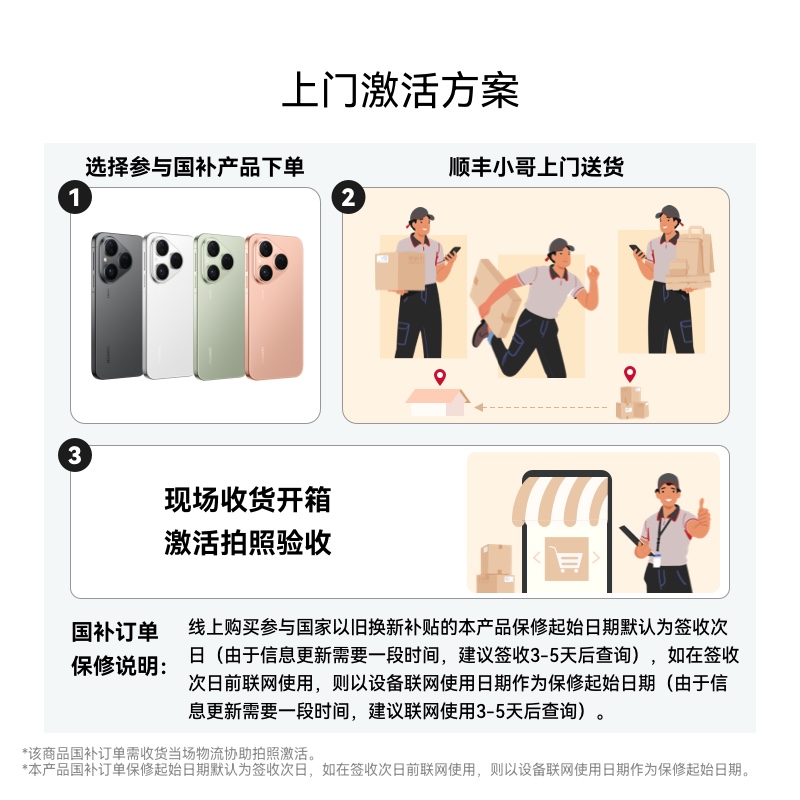 上门激活方案

选择参与国补产品下单

1

顺丰小哥上门送货

2

3

现场收货开箱
激活拍照验收

国补订单保修说明：

线上购买参与国家以旧换新补贴的本产品保修起始日期默认为签收次日（由于信息更新需要一段时间，建议签收3-5天后查询），如在签收次日前联网使用，则以设备联网使用日期作为保修起始日期（由于信息更新需要一段时间，建议联网使用3-5天后查询）。

*该商品国补订单需收货当场物流协助拍照激活。
*本产品国补订单保修起始日期默认为签收次日，如在签收次日前联网使用，则以设备联网使用日期作为保修起始日期。