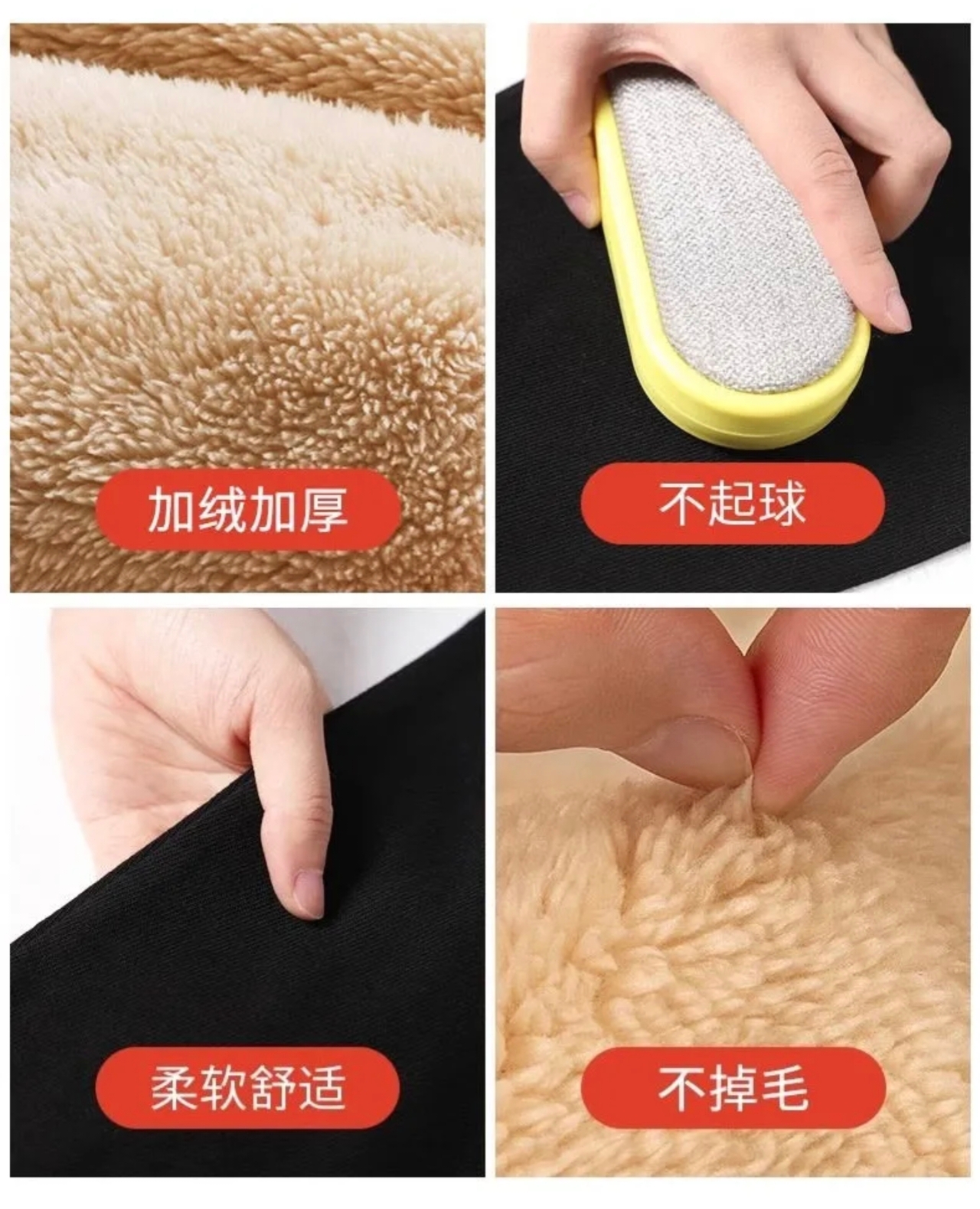 加绒加厚

不起球

柔软舒适

不掉毛