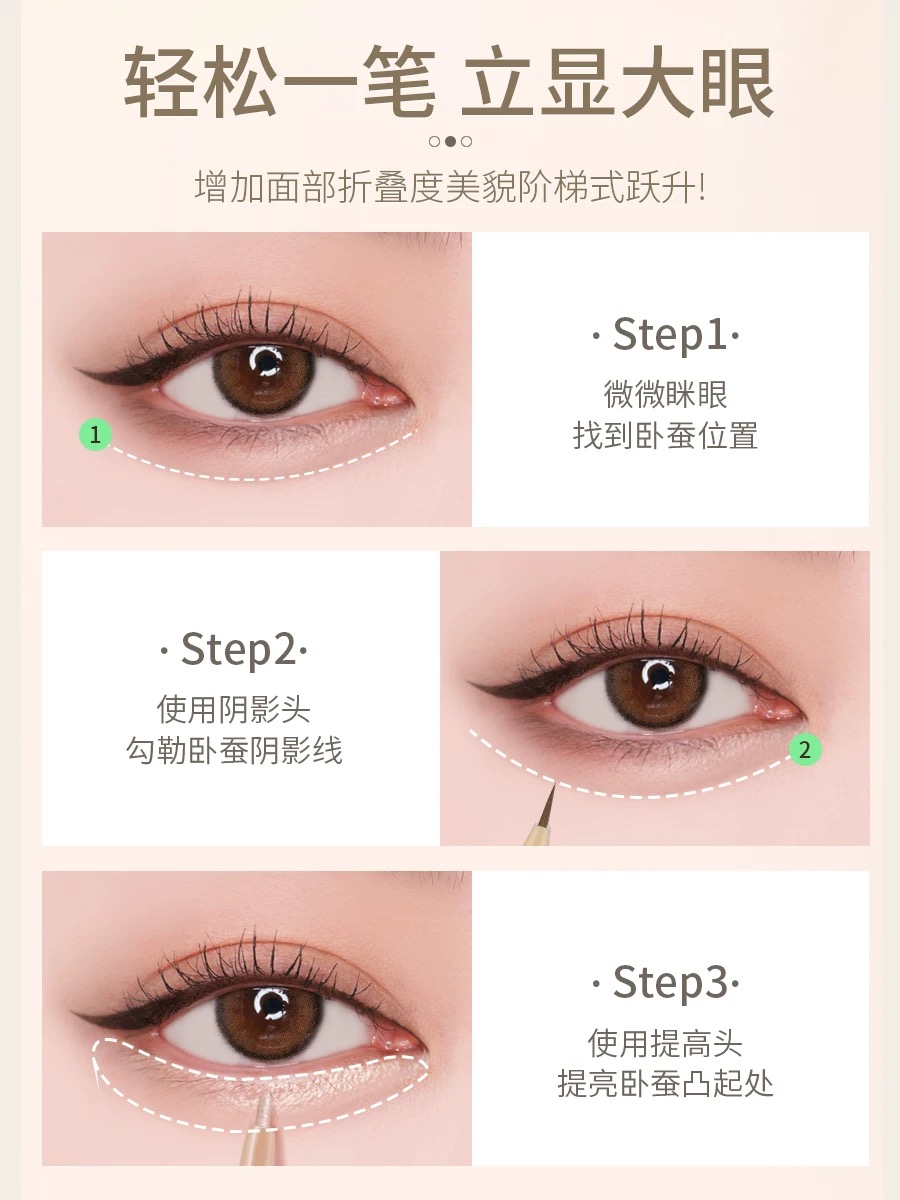 轻松一笔 立显大眼

增加面部折叠度美貌阶梯式跃升!

1

· Step1·
微微眯眼
找到卧蚕位置

· Step2·
使用阴影头
勾勒卧蚕阴影线

2

· Step3·
使用提高头
提亮卧蚕凸起处