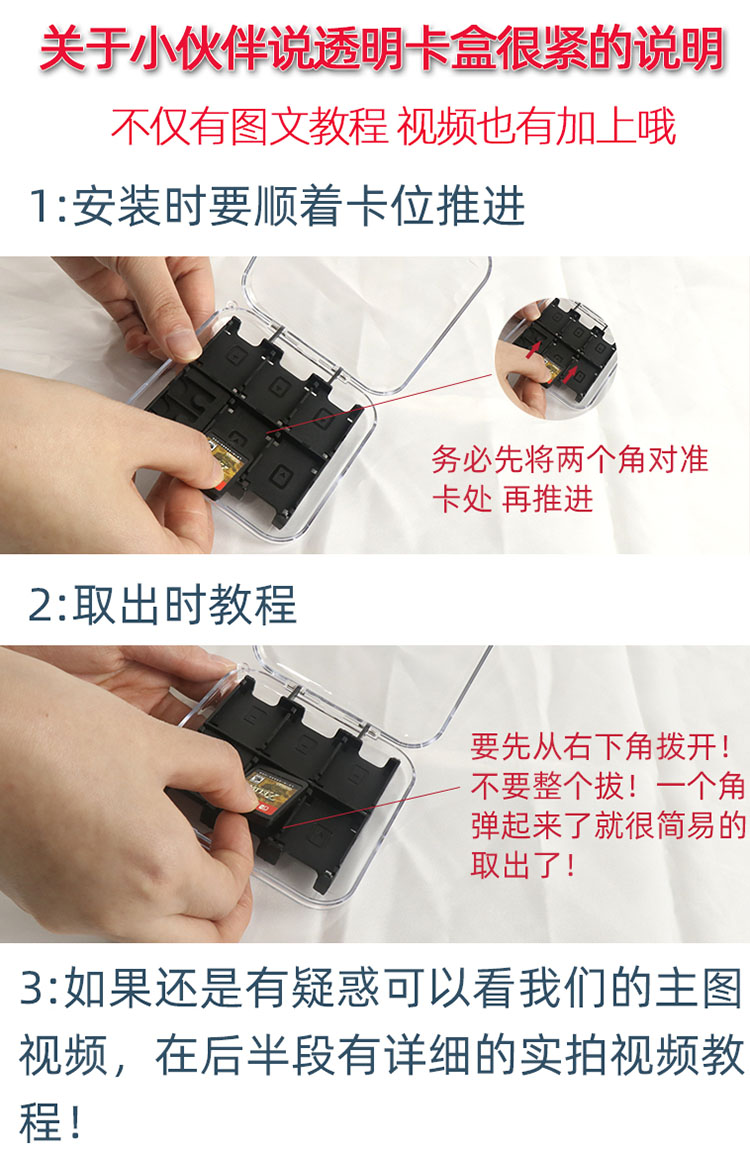 关于小伙伴说透明卡盒很紧的说明

不仅有图文教程 视频也有加上哦

1:安装时要顺着卡位推进

务必先将两个角对准卡处 再推进

2:取出时教程

要先从右下角拨开！不要整个拔！一个角弹起来了就很简易的取出了！

3:如果还是有疑惑可以看我们的主图视频，在后半段有详细的实拍视频教程！