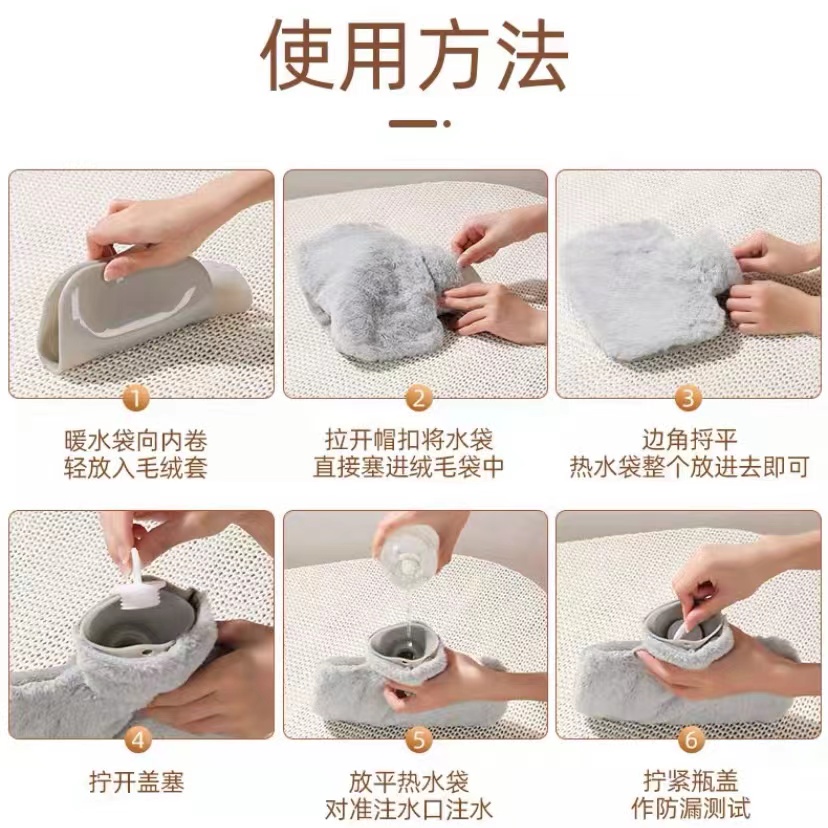 使用方法

1
暖水袋向内卷
轻放入毛绒套

2
拉开帽扣将水袋
直接塞进绒毛袋中

3
边角捋平
热水袋整个放进去即可

4
拧开盖塞

5
放平热水袋
对准注水口注水

6
拧紧瓶盖
作防漏测试