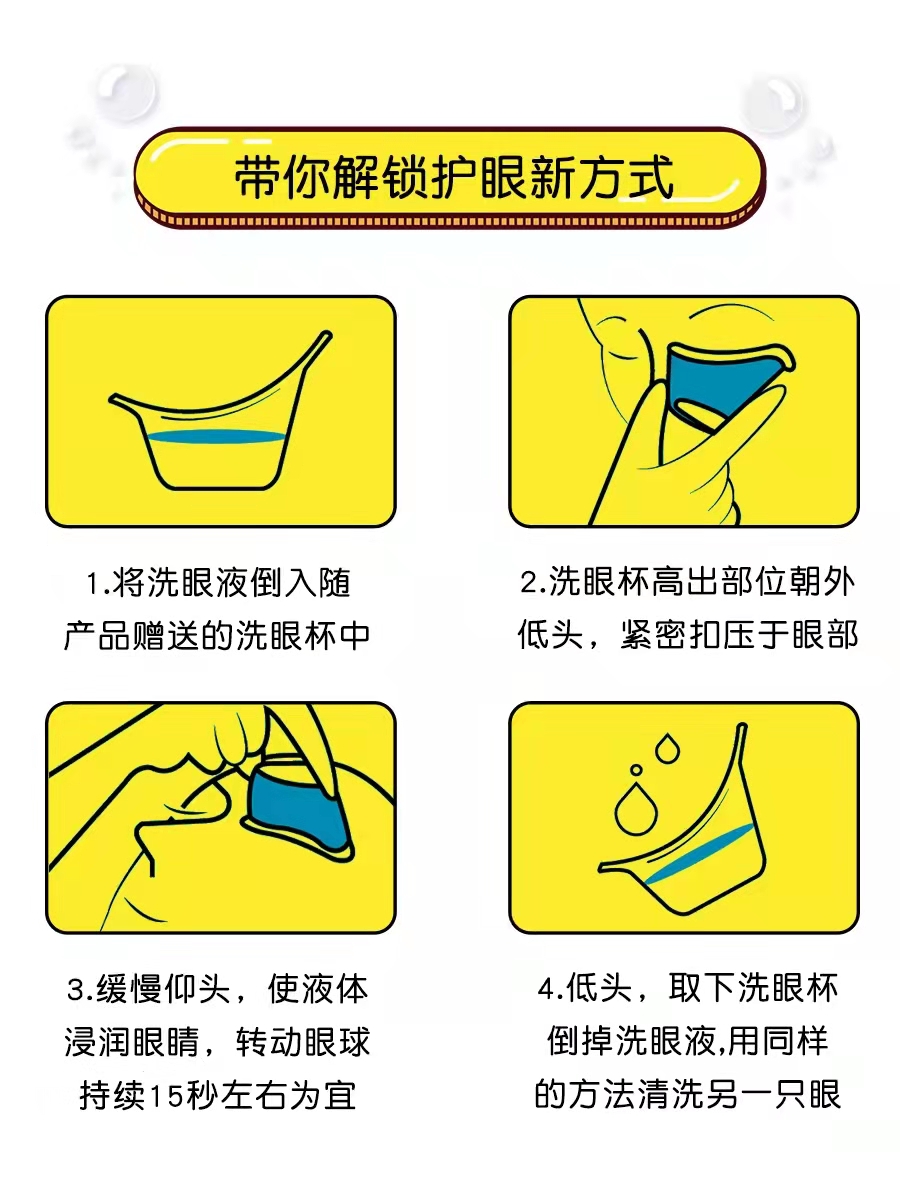 带你解锁护眼新方式

1.将洗眼液倒入随产品赠送的洗眼杯中

2.洗眼杯高出部位朝外低头，紧密扣压于眼部

3.缓慢仰头，使液体浸润眼睛，转动眼球持续15秒左右为宜

4.低头，取下洗眼杯倒掉洗眼液,用同样的方法清洗另一只眼