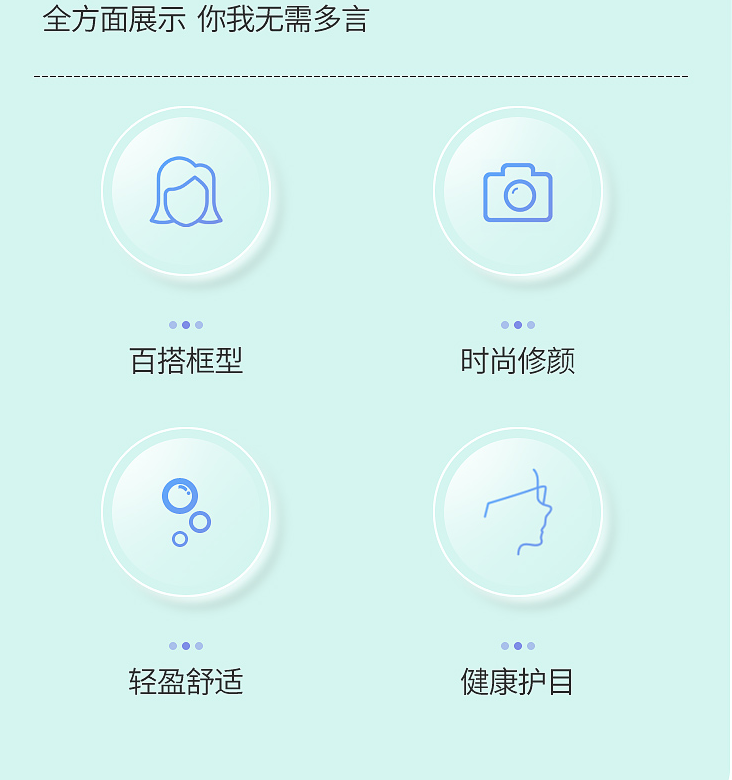 全方面展示 你我无需多言

百搭框型

时尚修颜

轻盈舒适

健康护目