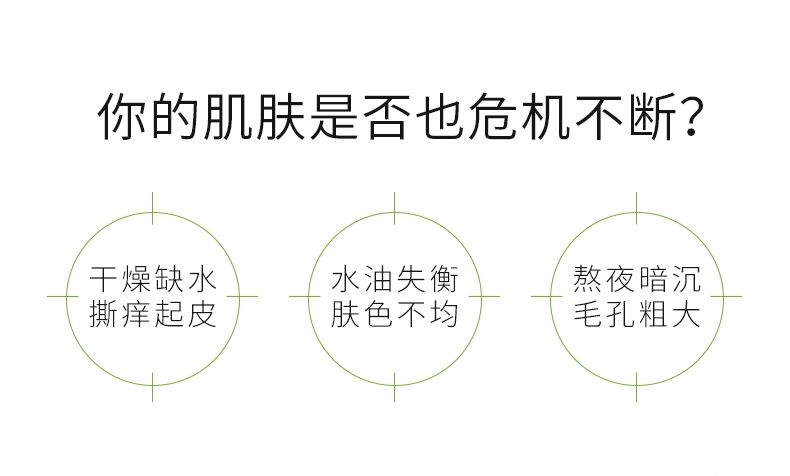 你的肌肤是否也危机不断?

干燥缺水
撕痒起皮

水油失衡
肤色不均

熬夜暗沉
毛孔粗大