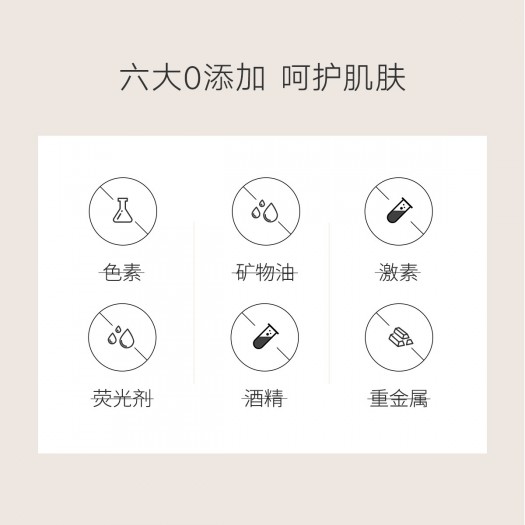 六大0添加 呵护肌肤

色素

矿物油

激素

荧光剂

酒精

重金属