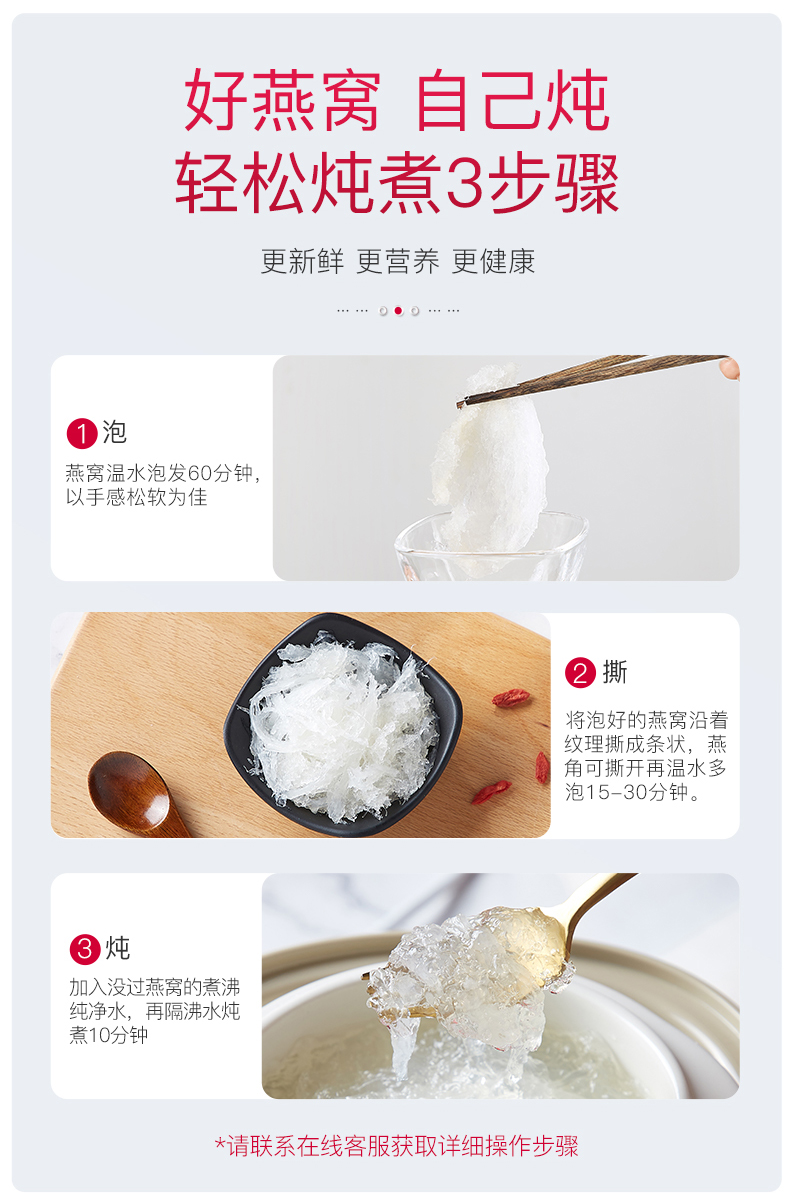 好燕窝 自己炖
轻松炖煮3步骤

更新鲜 更营养 更健康

1 泡
燕窝温水泡发60分钟，以手感松软为佳

2 撕
将泡好的燕窝沿着纹理撕成条状，燕角可撕开再温水多泡15-30分钟。

3 炖
加入没过燕窝的煮沸纯净水，再隔沸水炖煮10分钟

*请联系在线客服获取详细操作步骤