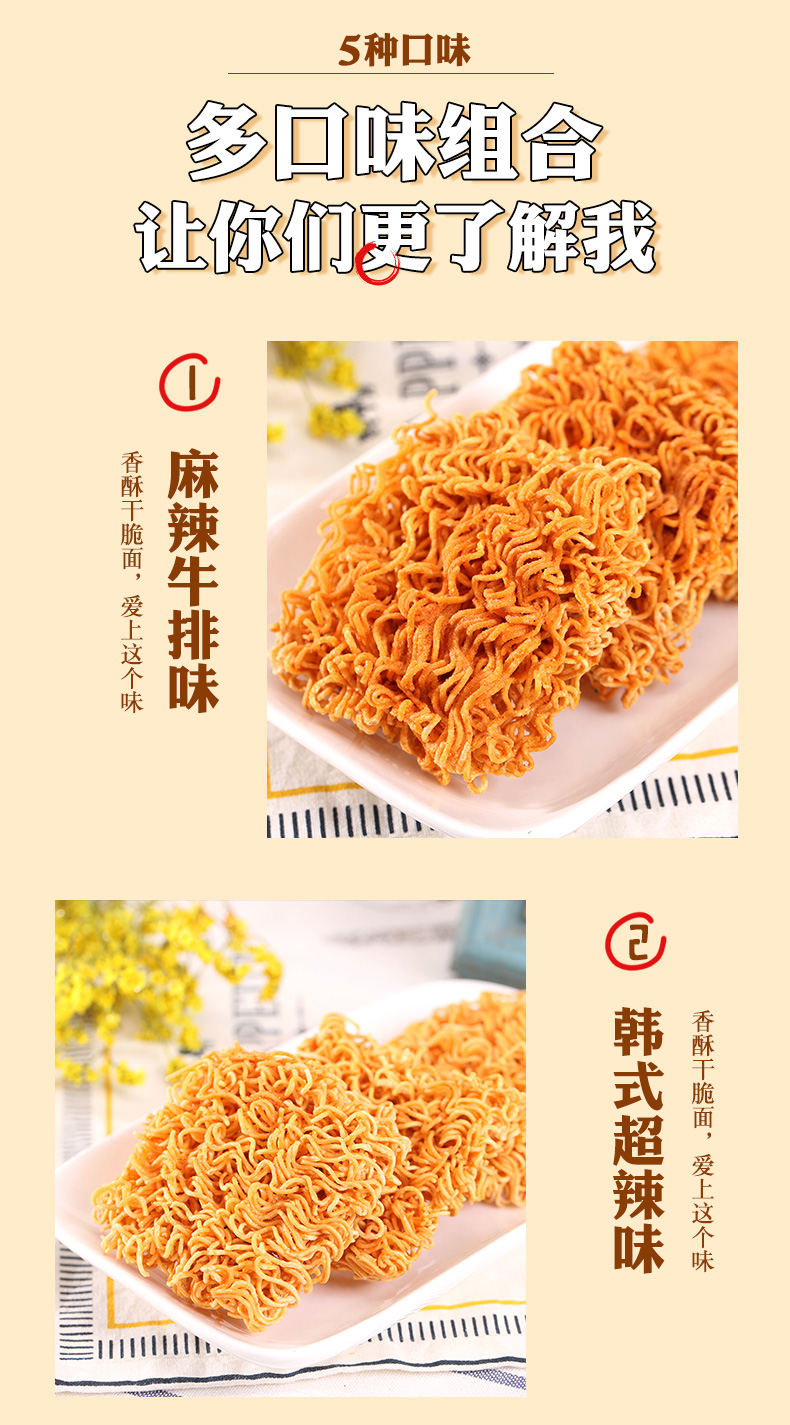 5种口味

多口味组合
让你们更了解我

1

麻辣牛排味

香酥干脆面，爱上这个味

2

韩式超辣味

香酥干脆面，爱上这个味