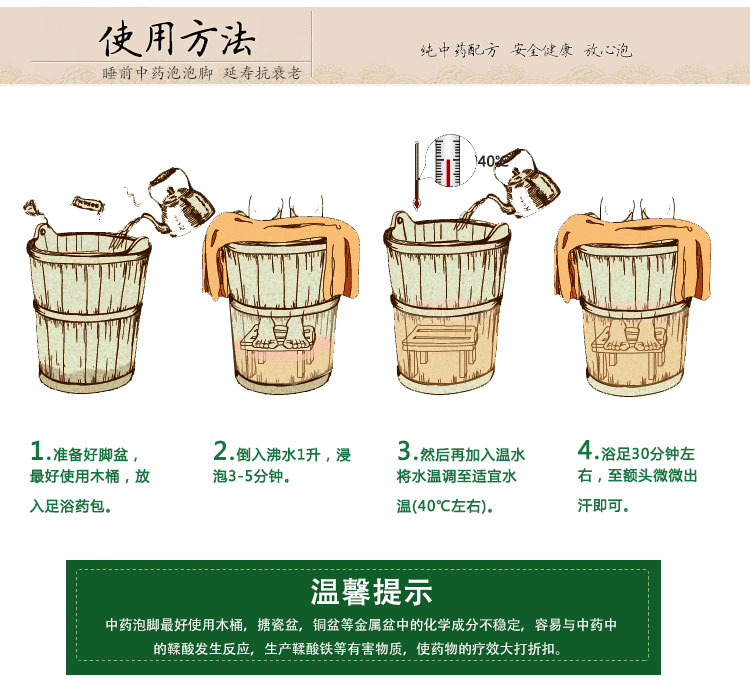 使用方法
睡前中药泡泡脚 延寿抗衰老

纯中药配方 安全健康 放心泡

40℃

1.准备好脚盆，最好使用木桶，放入足浴药包。

2.倒入沸水1升，浸泡3-5分钟。

3.然后再加入温水将水温调至适宜水温(40℃左右)。

4.浴足30分钟左右，至额头微微出汗即可。

温馨提示

中药泡脚最好使用木桶，搪瓷盆，铜盆等金属盆中的化学成分不稳定，容易与中药中的鞣酸发生反应，生产鞣酸铁等有害物质，使药物的疗效大打折扣。