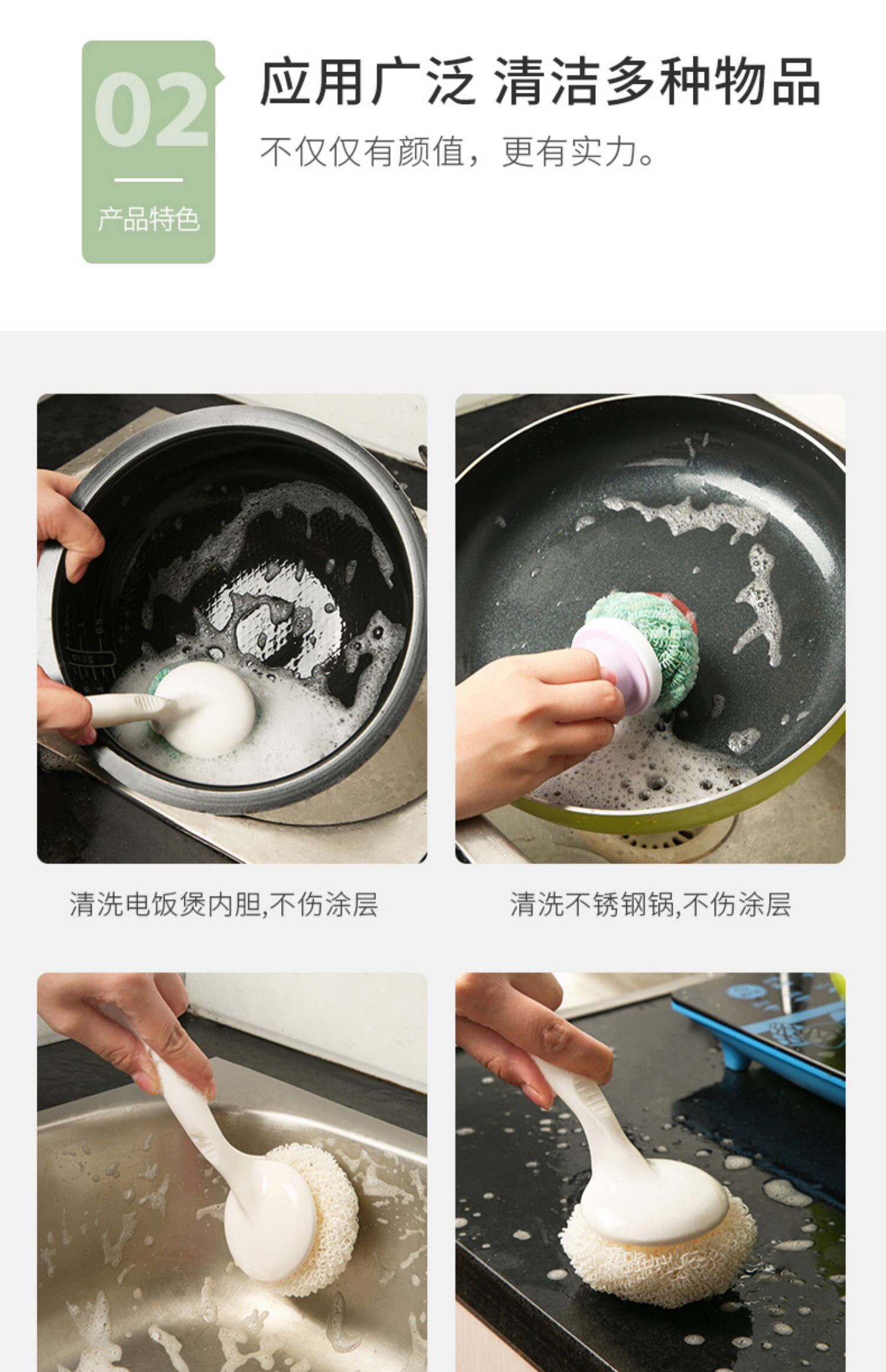 02
产品特色

应用广泛 清洁多种物品
不仅仅有颜值，更有实力。

清洗电饭煲内胆,不伤涂层

清洗不锈钢锅,不伤涂层