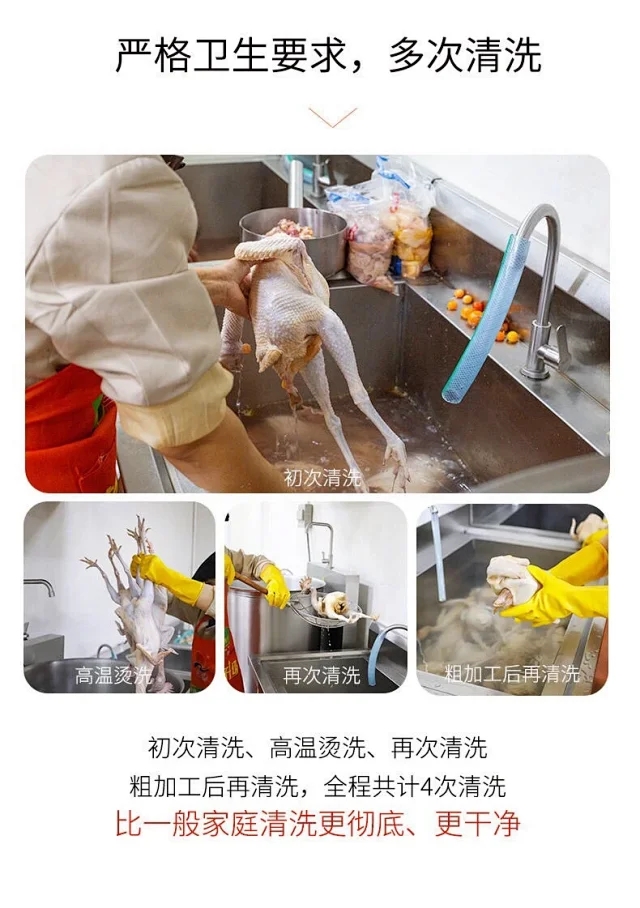 严格卫生要求，多次清洗

初次清洗

高温烫洗

再次清洗

粗加工后再清洗

初次清洗、高温烫洗、再次清洗
粗加工后再清洗，全程共计4次清洗
比一般家庭清洗更彻底、更干净