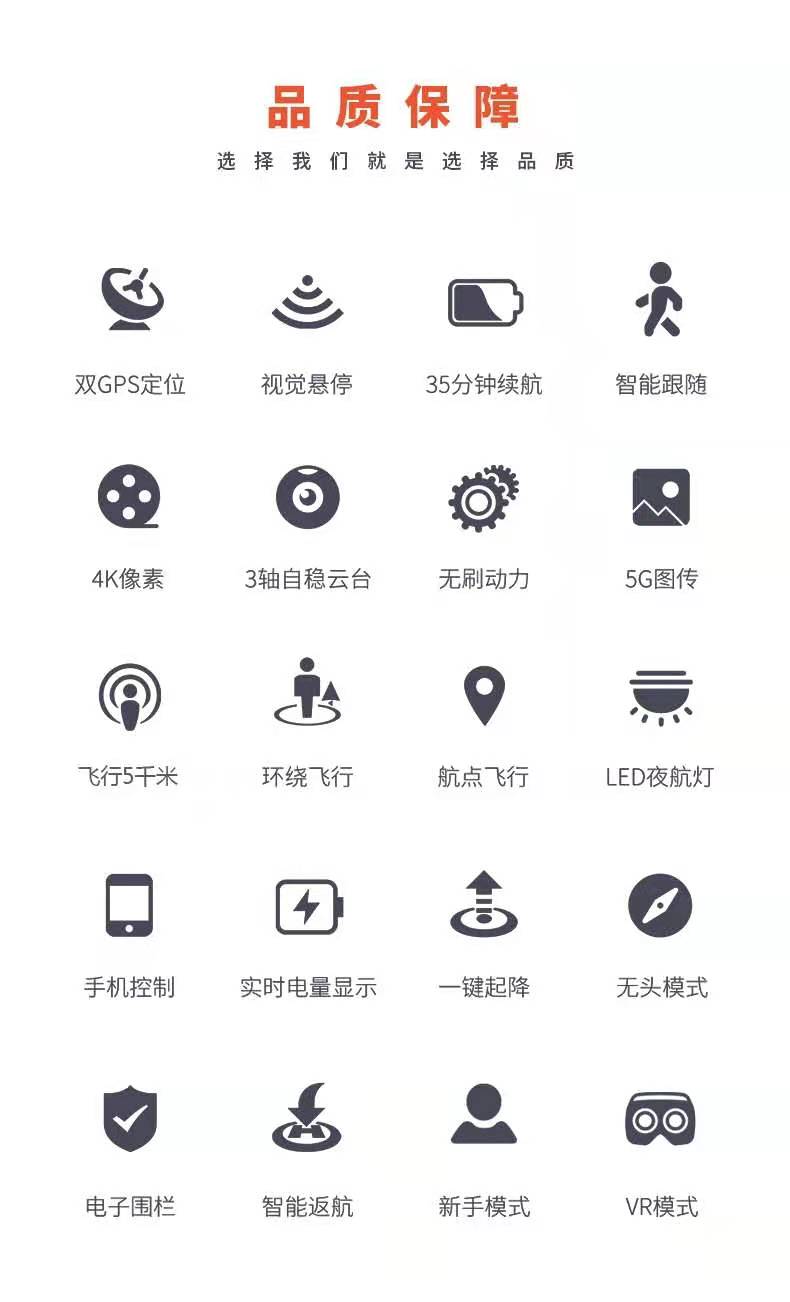 品质保障

选择我们就是选择品质

双GPS定位 视觉悬停 35分钟续航 智能跟随

4K像素 3轴自稳云台 无刷动力 5G图传

飞行5千米 环绕飞行 航点飞行 LED夜航灯

手机控制 实时电量显示 一键起降 无头模式

电子围栏 智能返航 新手模式 VR模式