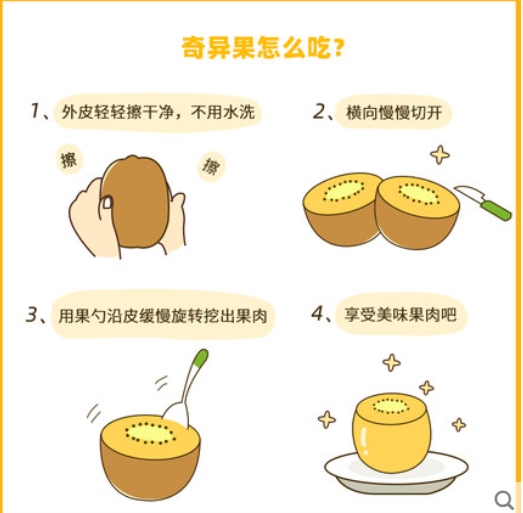 奇异果怎么吃?

1、外皮轻轻擦干净，不用水洗

擦

擦

2、横向慢慢切开

3、用果勺沿皮缓慢旋转挖出果肉

4、享受美味果肉吧