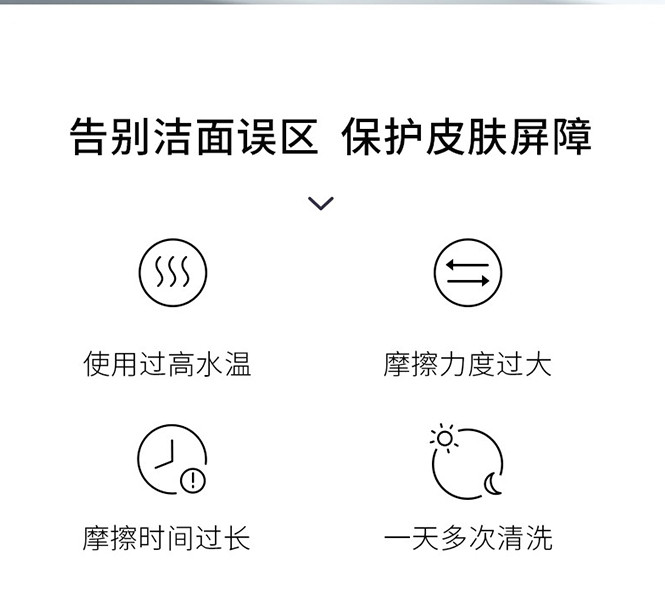 告别洁面误区 保护皮肤屏障

使用过高水温

摩擦力度过大

摩擦时间过长

一天多次清洗