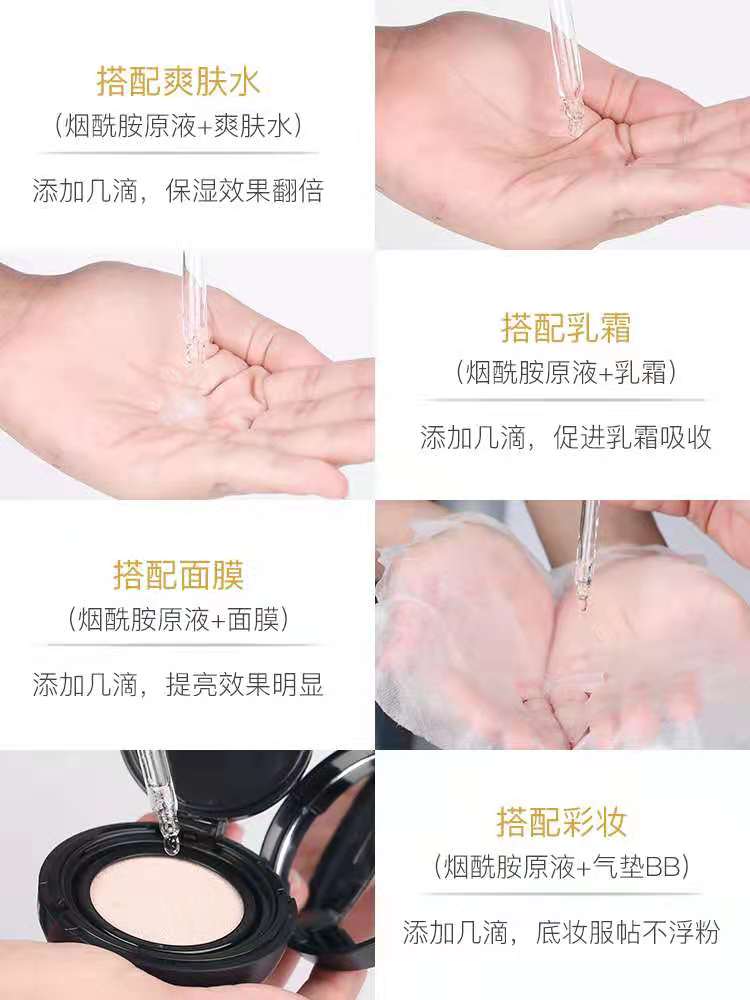 搭配爽肤水
（烟酰胺原液+爽肤水）
添加几滴，保湿效果翻倍

搭配乳霜
（烟酰胺原液+乳霜）
添加几滴，促进乳霜吸收

搭配面膜
（烟酰胺原液+面膜）
添加几滴，提亮效果明显

搭配彩妆
（烟酰胺原液+气垫BB）
添加几滴，底妆服帖不浮粉