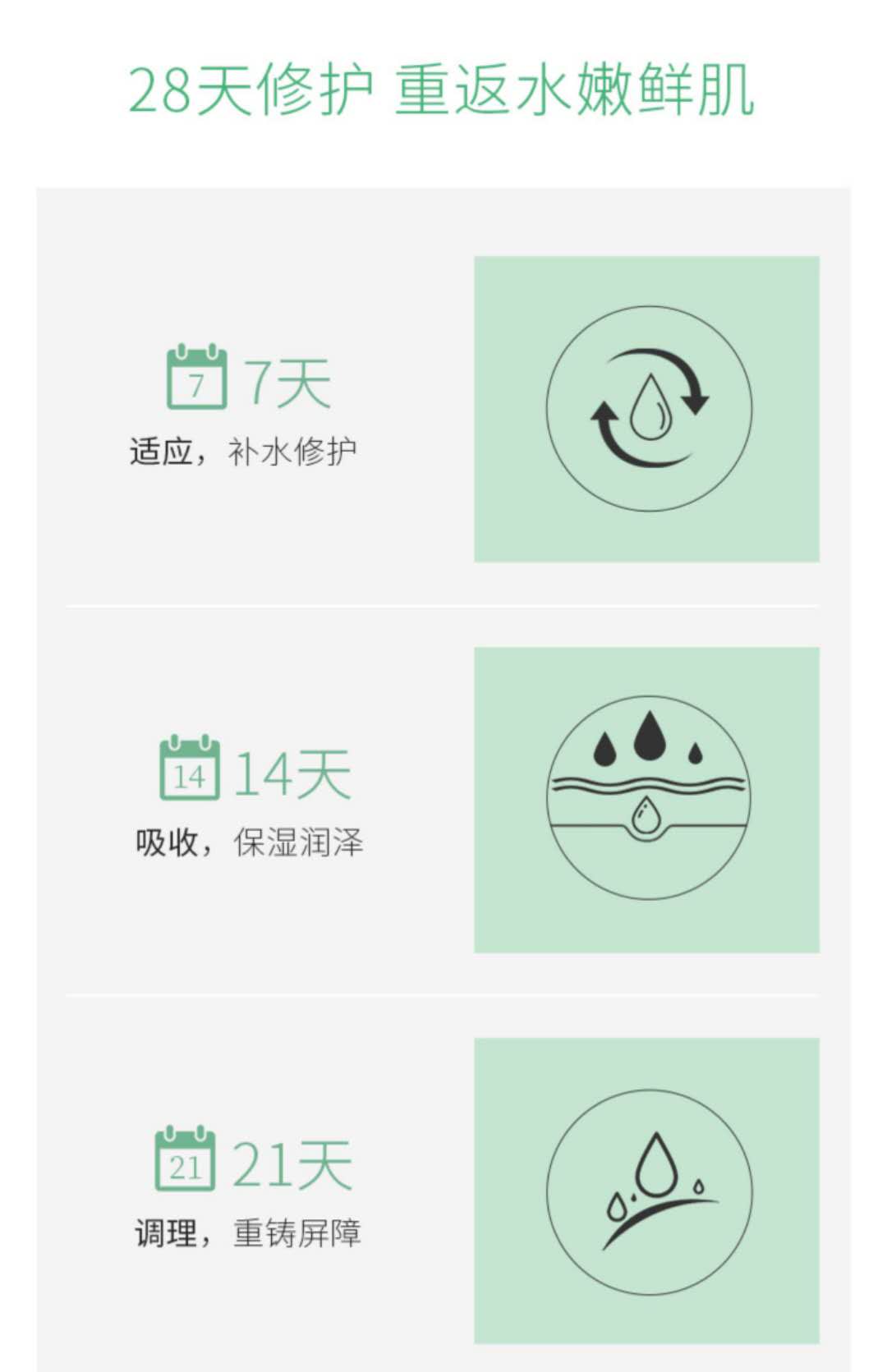 28天修护 重返水嫩鲜肌

7 7天
适应，补水修护

14 14天
吸收，保湿润泽

21 21天
调理，重铸屏障