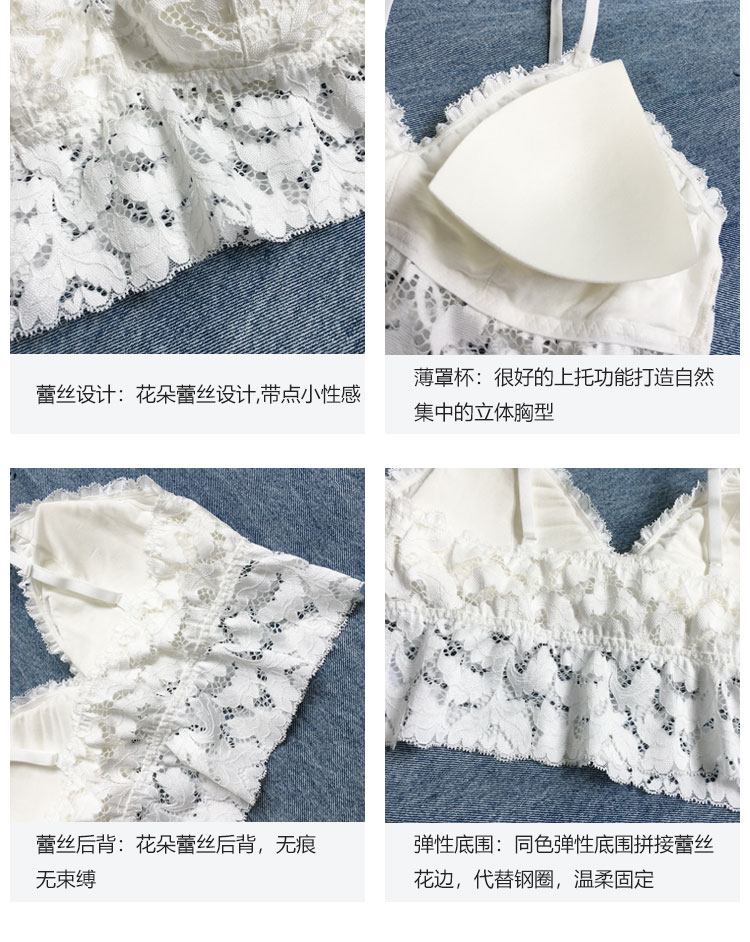 蕾丝设计：花朵蕾丝设计,带点小性感

薄罩杯：很好的上托功能打造自然集中的立体胸型

蕾丝后背：花朵蕾丝后背，无痕无束缚

弹性底围：同色弹性底围拼接蕾丝花边，代替钢圈，温柔固定