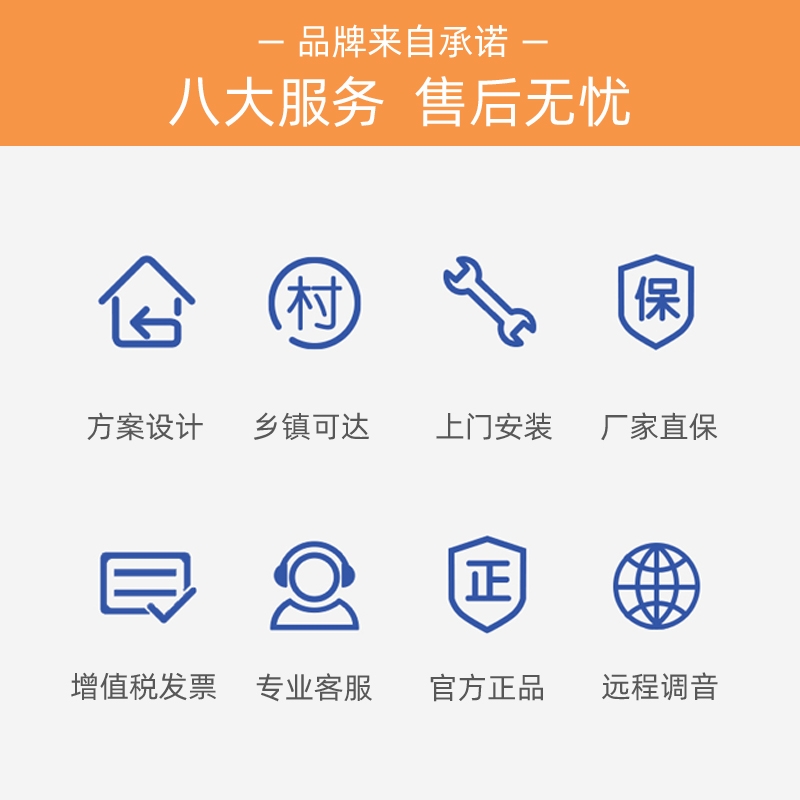 — 品牌来自承诺 —

八大服务 售后无忧

村

保

方案设计

乡镇可达

上门安装

厂家直保

正

增值税发票

专业客服

官方正品

远程调音