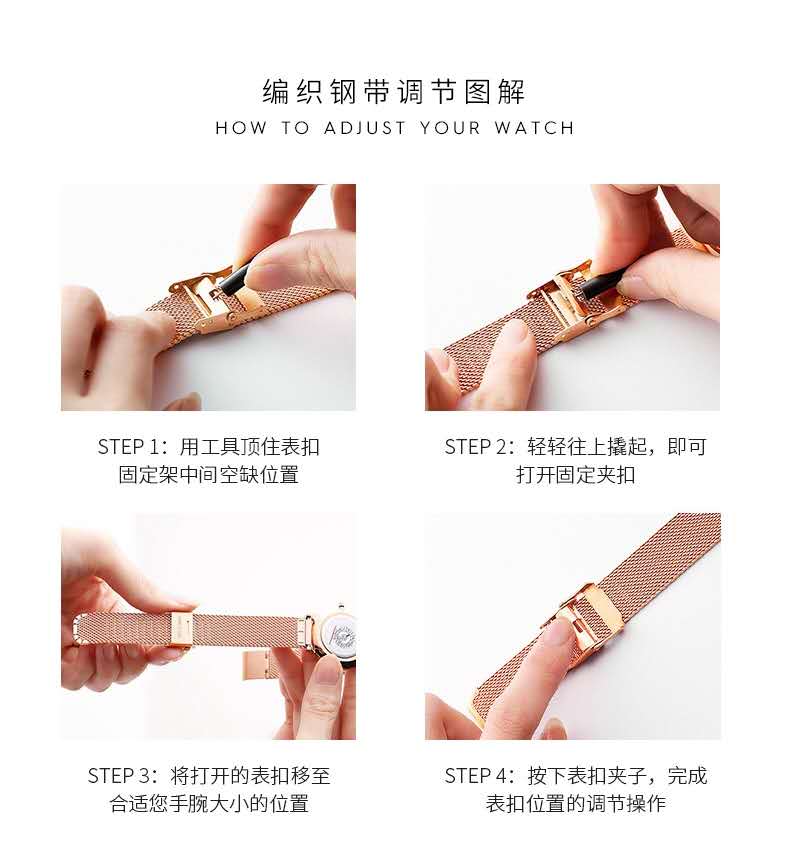 编织钢带调节图解
HOW TO ADJUST YOUR WATCH

STEP 1：用工具顶住表扣固定架中间空缺位置

STEP 2：轻轻往上撬起，即可打开固定夹扣

STEP 3：将打开的表扣移至合适您手腕大小的位置

STEP 4：按下表扣夹子，完成表扣位置的调节操作